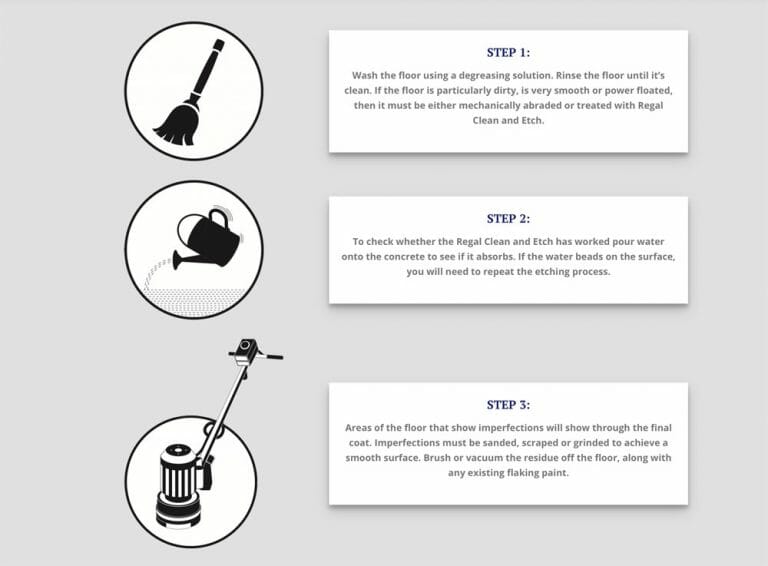 STEP 1:

Wash the floor using a degreasing solution. Rinse the floor until it's clean. If the floor is particularly dirty, is very smooth or power floated, then it must be either mechanically abraded or treated with Regal Clean and Etch.

STEP 2:

To check whether the Regal Clean and Etch has worked pour water onto the concrete to see if it absorbs. If the water beads on the surface, you will need to repeat the etching process.

STEP 3:

Areas of the floor that show imperfections will show through the final coat. Imperfections must be sanded, scraped or grinded to achieve a smooth surface. Brush or vacuum the residue off the floor, along with any existing flaking paint.